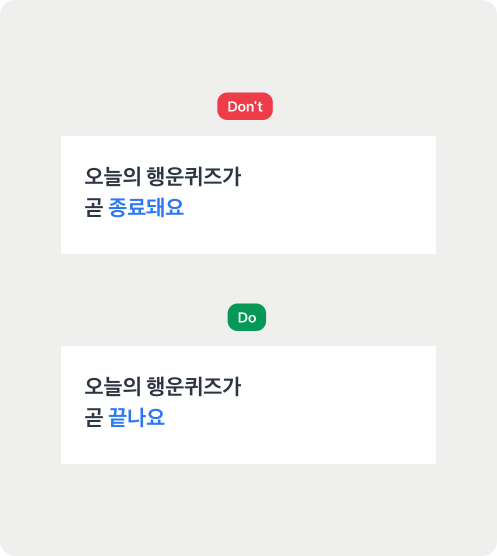 Don't

오늘의 행운퀴즈가
곧 종료돼요

Do

오늘의 행운퀴즈가
곧 끝나요